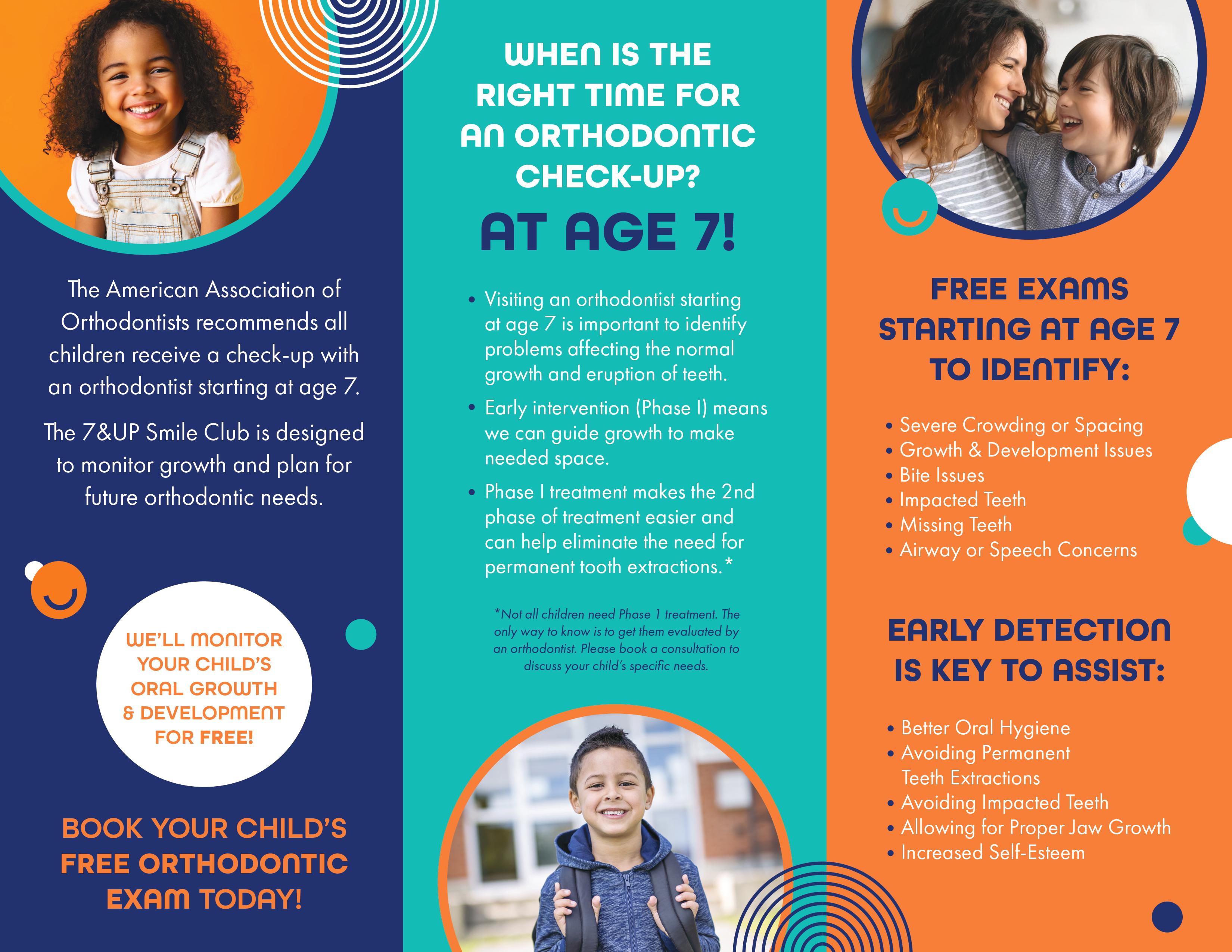 The American Association of Orthodontists recommends all children receive a check-up with an orthodontist starting at age 7.

The 7&UP Smile Club is designed to monitor growth and plan for future orthodontic needs.

WE'LL MONITOR YOUR CHILD'S ORAL GROWTH & DEVELOPMENT FOR FREE!

BOOK YOUR CHILD'S FREE ORTHODONTIC EXAM TODAY!

WHEN IS THE RIGHT TIME FOR AN ORTHODONTIC CHECK-UP?

AT AGE 7!

• Visiting an orthodontist starting at age 7 is important to identify problems affecting the normal growth and eruption of teeth.

• Early intervention (Phase I) means we can guide growth to make needed space.

• Phase I treatment makes the 2nd phase of treatment easier and can help eliminate the need for permanent tooth extractions.*

*Not all children need Phase 1 treatment. The only way to know is to get them evaluated by an orthodontist. Please book a consultation to discuss your child's specific needs.

FREE EXAMS STARTING AT AGE 7 TO IDENTIFY:

• Severe Crowding or Spacing
• Growth & Development Issues
• Bite Issues
• Impacted Teeth
• Missing Teeth
• Airway or Speech Concerns

EARLY DETECTION IS KEY TO ASSIST:

• Better Oral Hygiene
• Avoiding Permanent Teeth Extractions
• Avoiding Impacted Teeth
• Allowing for Proper Jaw Growth
• Increased Self-Esteem